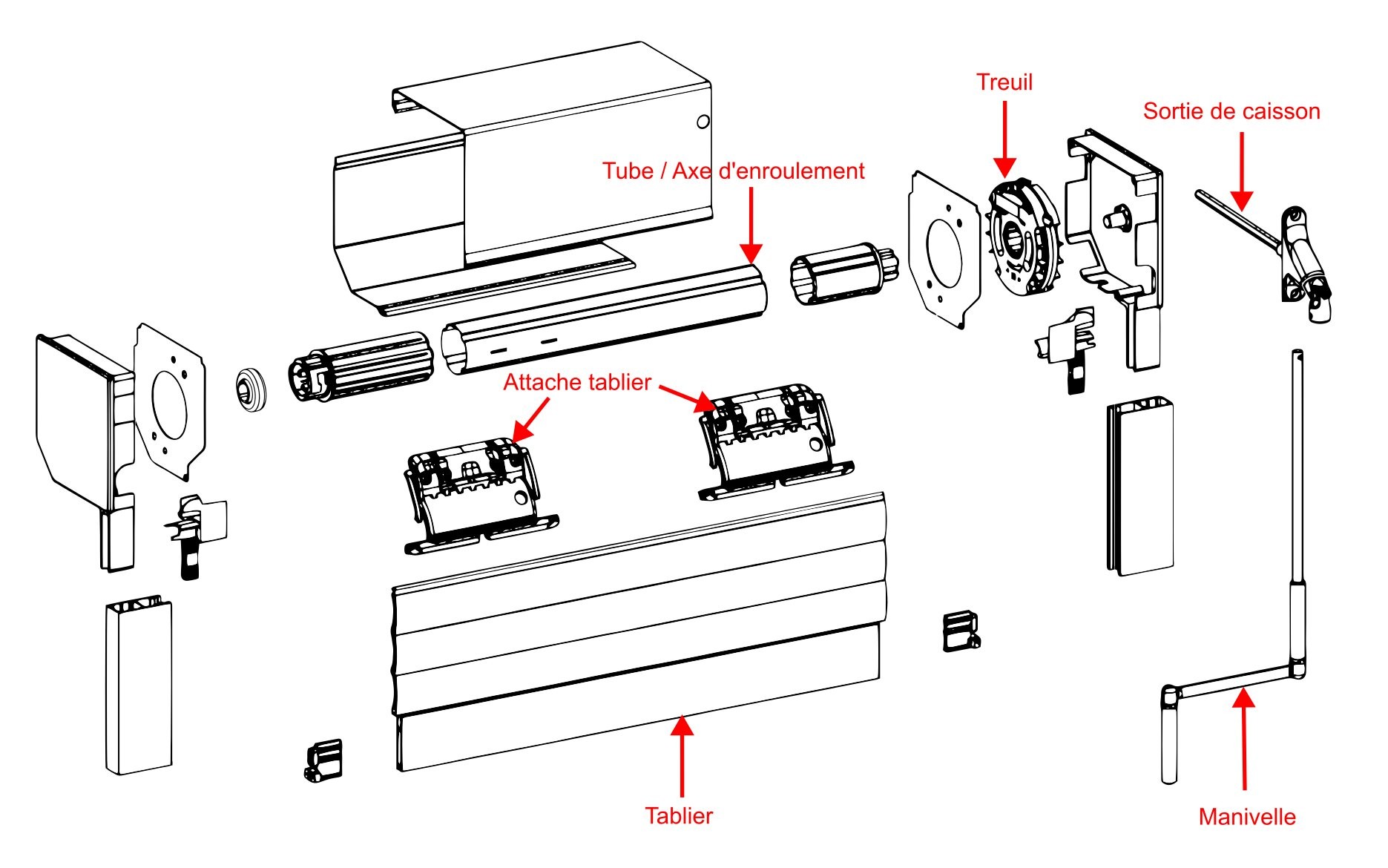 Treuil

Sortie de caisson

Tube / Axe d'enroulement

Attache tablier

Tablier

Manivelle